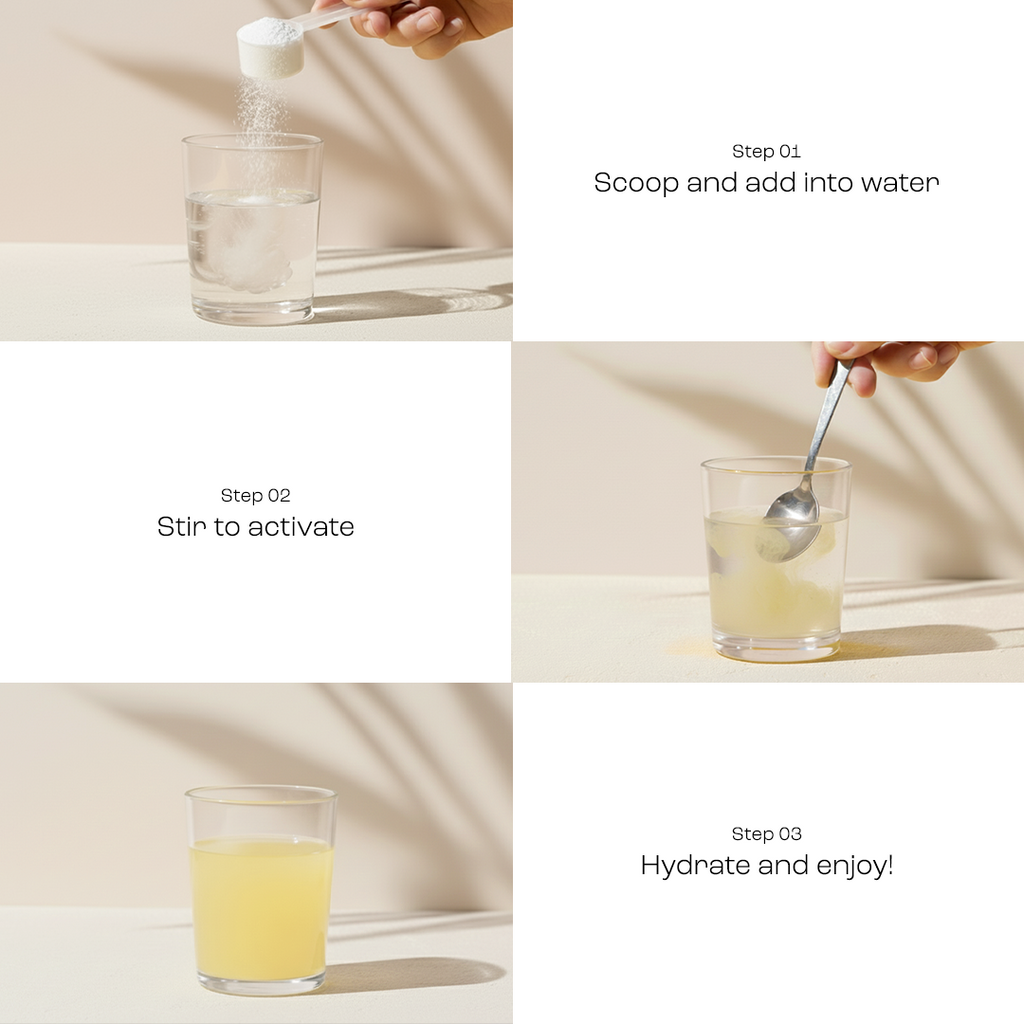 Step 01
Scoop and add into water

Step 02
Stir to activate

Step 03
Hydrate and enjoy!